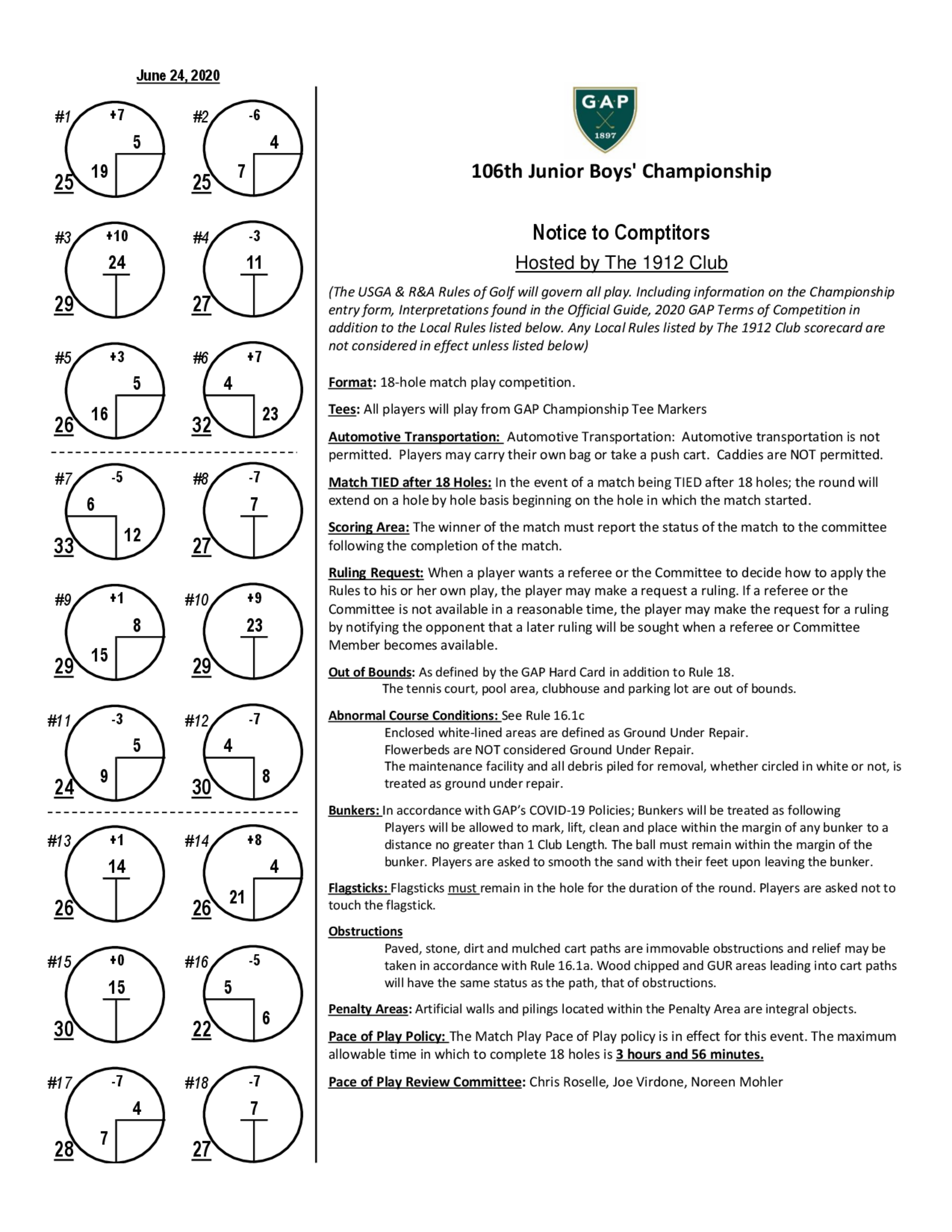 June 24, 2020

#1 +7 5 19 25

#2 -6 4 7 25

#3 +10 24 29

#4 -3 11 27

#5 +3 5 16 26

#6 +7 4 23 32

#7 -5 6 12 33

#8 -7 7 27

#9 +1 8 15 29

#10 +9 23 29

#11 -3 5 9 24

#12 -7 4 8 30

#13 +1 14 26

#14 +8 4 21 26

#15 +0 15 30

#16 -5 5 6 22

#17 -7 4 7 28

#18 -7 7 27

GAP 1897

106th Junior Boys' Championship

Notice to Comptitors

Hosted by The 1912 Club

(The USGA & R&A Rules of Golf will govern all play. Including information on the Championship entry form, Interpretations found in the Official Guide, 2020 GAP Terms of Competition in addition to the Local Rules listed below. Any Local Rules listed by The 1912 Club scorecard are not considered in effect unless listed below)

Format: 18-hole match play competition.

Tees: All players will play from GAP Championship Tee Markers

Automotive Transportation: Automotive Transportation: Automotive transportation is not permitted. Players may carry their own bag or take a push cart. Caddies are NOT permitted.

Match TIED after 18 Holes: In the event of a match being TIED after 18 holes; the round will extend on a hole by hole basis beginning on the hole in which the match started.

Scoring Area: The winner of the match must report the status of the match to the committee following the completion of the match.

Ruling Request: When a player wants a referee or the Committee to decide how to apply the Rules to his or her own play, the player may make a request a ruling. If a referee or the Committee is not available in a reasonable time, the player may make the request for a ruling by notifying the opponent that a later ruling will be sought when a referee or Committee Member becomes available.

Out of Bounds: As defined by the GAP Hard Card in addition to Rule 18.
The tennis court, pool area, clubhouse and parking lot are out of bounds.

Abnormal Course Conditions: See Rule 16.1c
Enclosed white-lined areas are defined as Ground Under Repair.
Flowerbeds are NOT considered Ground Under Repair.
The maintenance facility and all debris piled for removal, whether circled in white or not, is treated as ground under repair.

Bunkers: In accordance with GAP's COVID-19 Policies; Bunkers will be treated as following
Players will be allowed to mark, lift, clean and place within the margin of any bunker to a distance no greater than 1 Club Length. The ball must remain within the margin of the bunker. Players are asked to smooth the sand with their feet upon leaving the bunker.

Flagsticks: Flagsticks must remain in the hole for the duration of the round. Players are asked not to touch the flagstick.

Obstructions
Paved, stone, dirt and mulched cart paths are immovable obstructions and relief may be taken in accordance with Rule 16.1a. Wood chipped and GUR areas leading into cart paths will have the same status as the path, that of obstructions.

Penalty Areas: Artificial walls and pilings located within the Penalty Area are integral objects.

Pace of Play Policy: The Match Play Pace of Play policy is in effect for this event. The maximum allowable time in which to complete 18 holes is 3 hours and 56 minutes.

Pace of Play Review Committee: Chris Roselle, Joe Virdone, Noreen Mohler