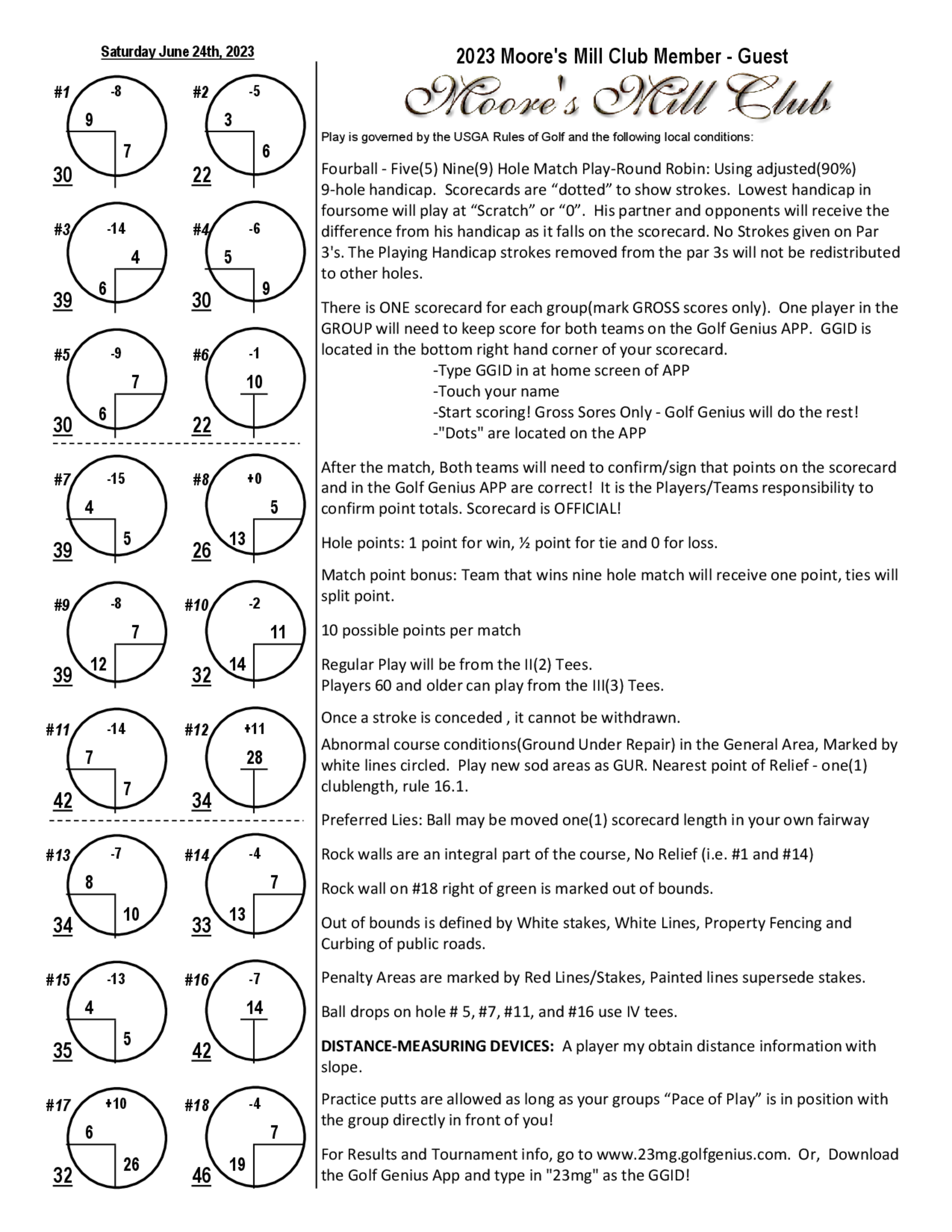 Saturday June 24th, 2023

#1 -8 9 7 30
#2 -5 3 6 22
#3 -14 4 6 39
#4 -6 5 9 30
#5 -9 7 6 30
#6 -1 10 22
#7 -15 4 5 39
#8 +0 5 13 26
#9 -8 7 12 39
#10 -2 11 14 32
#11 -14 7 7 42
#12 +11 28 34
#13 -7 8 10 34
#14 -4 7 13 33
#15 -13 4 5 35
#16 -7 14 42
#17 +10 6 26 32
#18 -4 7 19 46

2023 Moore's Mill Club Member - Guest

Moore's Mill Club

Play is governed by the USGA Rules of Golf and the following local conditions:

Fourball - Five(5) Nine(9) Hole Match Play-Round Robin: Using adjusted(90%) 9-hole handicap. Scorecards are “dotted” to show strokes. Lowest handicap in foursome will play at “Scratch” or “0”. His partner and opponents will receive the difference from his handicap as it falls on the scorecard. No Strokes given on Par 3's. The Playing Handicap strokes removed from the par 3s will not be redistributed to other holes.

There is ONE scorecard for each group(mark GROSS scores only). One player in the GROUP will need to keep score for both teams on the Golf Genius APP. GGID is located in the bottom right hand corner of your scorecard.
-Type GGID in at home screen of APP
-Touch your name
-Start scoring! Gross Sores Only - Golf Genius will do the rest!
-"Dots" are located on the APP

After the match, Both teams will need to confirm/sign that points on the scorecard and in the Golf Genius APP are correct! It is the Players/Teams responsibility to confirm point totals. Scorecard is OFFICIAL!

Hole points: 1 point for win, ½ point for tie and 0 for loss.

Match point bonus: Team that wins nine hole match will receive one point, ties will split point.

10 possible points per match

Regular Play will be from the II(2) Tees.
Players 60 and older can play from the III(3) Tees.

Once a stroke is conceded , it cannot be withdrawn.

Abnormal course conditions(Ground Under Repair) in the General Area, Marked by white lines circled. Play new sod areas as GUR. Nearest point of Relief - one(1) clublength, rule 16.1.

Preferred Lies: Ball may be moved one(1) scorecard length in your own fairway

Rock walls are an integral part of the course, No Relief (i.e. #1 and #14)

Rock wall on #18 right of green is marked out of bounds.

Out of bounds is defined by White stakes, White Lines, Property Fencing and Curbing of public roads.

Penalty Areas are marked by Red Lines/Stakes, Painted lines supersede stakes.

Ball drops on hole # 5, #7, #11, and #16 use IV tees.

DISTANCE-MEASURING DEVICES: A player my obtain distance information with slope.

Practice putts are allowed as long as your groups “Pace of Play” is in position with the group directly in front of you!

For Results and Tournament info, go to www.23mg.golfgenius.com. Or, Download the Golf Genius App and type in "23mg" as the GGID!