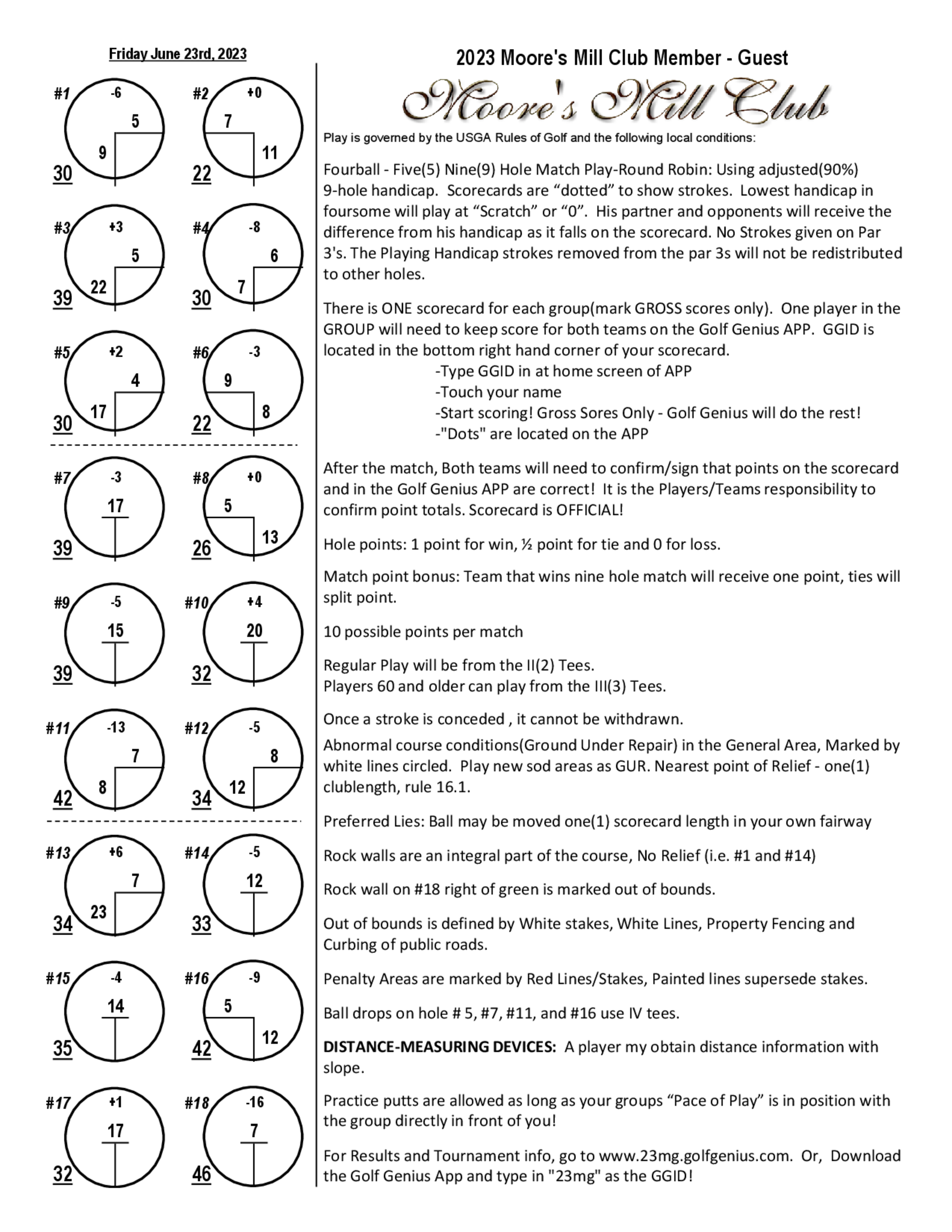 Friday June 23rd, 2023

#1 -6 5 9 30
#2 +0 7 11 22
#3 +3 5 22 39
#4 -8 6 7 30
#5 +2 4 17 30
#6 -3 9 8 22
#7 -3 17 39
#8 +0 5 13 26
#9 -5 15 39
#10 +4 20 32
#11 -13 7 8 42
#12 -5 8 12 34
#13 +6 7 23 34
#14 -5 12 33
#15 -4 14 35
#16 -9 5 12 42
#17 +1 17 32
#18 -16 7 46

2023 Moore's Mill Club Member - Guest

Moore's Mill Club

Play is governed by the USGA Rules of Golf and the following local conditions:

Fourball - Five(5) Nine(9) Hole Match Play-Round Robin: Using adjusted(90%) 9-hole handicap. Scorecards are “dotted” to show strokes. Lowest handicap in foursome will play at “Scratch” or “0”. His partner and opponents will receive the difference from his handicap as it falls on the scorecard. No Strokes given on Par 3's. The Playing Handicap strokes removed from the par 3s will not be redistributed to other holes.

There is ONE scorecard for each group(mark GROSS scores only). One player in the GROUP will need to keep score for both teams on the Golf Genius APP. GGID is located in the bottom right hand corner of your scorecard.
-Type GGID in at home screen of APP
-Touch your name
-Start scoring! Gross Sores Only - Golf Genius will do the rest!
-"Dots" are located on the APP

After the match, Both teams will need to confirm/sign that points on the scorecard and in the Golf Genius APP are correct! It is the Players/Teams responsibility to confirm point totals. Scorecard is OFFICIAL!

Hole points: 1 point for win, ½ point for tie and 0 for loss.

Match point bonus: Team that wins nine hole match will receive one point, ties will split point.

10 possible points per match

Regular Play will be from the II(2) Tees.
Players 60 and older can play from the III(3) Tees.

Once a stroke is conceded , it cannot be withdrawn.

Abnormal course conditions(Ground Under Repair) in the General Area, Marked by white lines circled. Play new sod areas as GUR. Nearest point of Relief - one(1) clublength, rule 16.1.

Preferred Lies: Ball may be moved one(1) scorecard length in your own fairway

Rock walls are an integral part of the course, No Relief (i.e. #1 and #14)

Rock wall on #18 right of green is marked out of bounds.

Out of bounds is defined by White stakes, White Lines, Property Fencing and Curbing of public roads.

Penalty Areas are marked by Red Lines/Stakes, Painted lines supersede stakes.

Ball drops on hole # 5, #7, #11, and #16 use IV tees.

DISTANCE-MEASURING DEVICES: A player my obtain distance information with slope.

Practice putts are allowed as long as your groups “Pace of Play” is in position with the group directly in front of you!

For Results and Tournament info, go to www.23mg.golfgenius.com. Or, Download the Golf Genius App and type in "23mg" as the GGID!