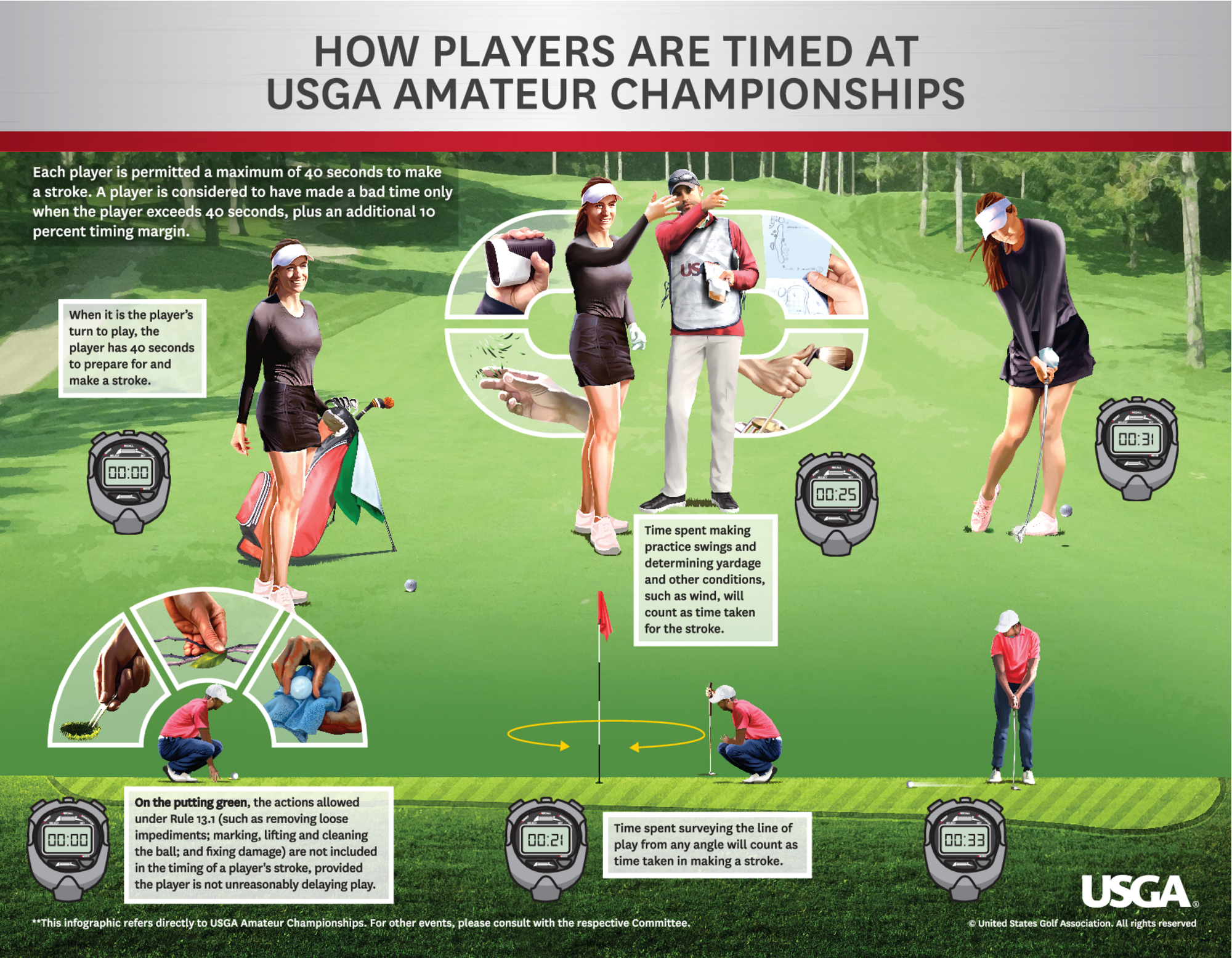 HOW PLAYERS ARE TIMED AT USGA AMATEUR CHAMPIONSHIPS

Each player is permitted a maximum of 40 seconds to make a stroke. A player is considered to have made a bad time only when the player exceeds 40 seconds, plus an additional 10 percent timing margin.

When it is the player's turn to play, the player has 40 seconds to prepare for and make a stroke.

00:00

US

00:25

00:31

Time spent making practice swings and determining yardage and other conditions, such as wind, will count as time taken for the stroke.

00:00

On the putting green, the actions allowed under Rule 13.1 (such as removing loose impediments; marking, lifting and cleaning the ball; and fixing damage) are not included in the timing of a player's stroke, provided the player is not unreasonably delaying play.

00:21

Time spent surveying the line of play from any angle will count as time taken in making a stroke.

00:33

USGA

**This infographic refers directly to USGA Amateur Championships. For other events, please consult with the respective Committee.

© United States Golf Association. All rights reserved