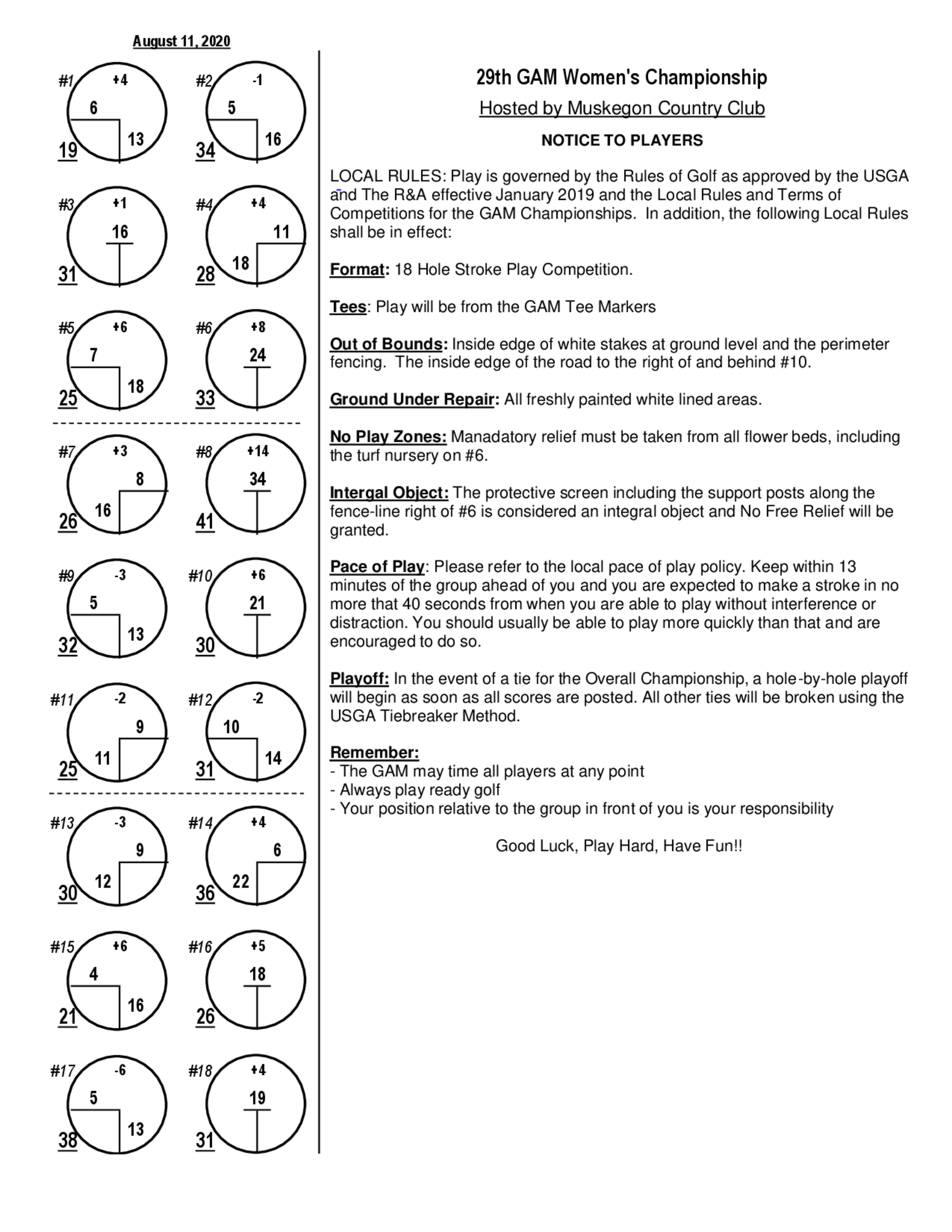 August 11, 2020

#1 +4 6 13 19

#2 -1 5 16 34

#3 +1 16 31

#4 +4 11 18 28

#5 +6 7 18 25

#6 +8 24 33

#7 +3 8 16 26

#8 +14 34 41

#9 -3 5 13 32

#10 +6 21 30

#11 -2 9 11 25

#12 -2 10 14 31

#13 -3 9 12 30

#14 +4 6 22 36

#15 +6 4 16 21

#16 +5 18 26

#17 -6 5 13 38

#18 +4 19 31

29th GAM Women's Championship

Hosted by Muskegon Country Club

NOTICE TO PLAYERS

LOCAL RULES: Play is governed by the Rules of Golf as approved by the USGA and The R&A effective January 2019 and the Local Rules and Terms of Competitions for the GAM Championships. In addition, the following Local Rules shall be in effect:

Format: 18 Hole Stroke Play Competition.

Tees: Play will be from the GAM Tee Markers

Out of Bounds: Inside edge of white stakes at ground level and the perimeter fencing. The inside edge of the road to the right of and behind #10.

Ground Under Repair: All freshly painted white lined areas.

No Play Zones: Manadatory relief must be taken from all flower beds, including the turf nursery on #6.

Intergal Object: The protective screen including the support posts along the fence-line right of #6 is considered an integral object and No Free Relief will be granted.

Pace of Play: Please refer to the local pace of play policy. Keep within 13 minutes of the group ahead of you and you are expected to make a stroke in no more that 40 seconds from when you are able to play without interference or distraction. You should usually be able to play more quickly than that and are encouraged to do so.

Playoff: In the event of a tie for the Overall Championship, a hole-by-hole playoff will begin as soon as all scores are posted. All other ties will be broken using the USGA Tiebreaker Method.

Remember:
- The GAM may time all players at any point
- Always play ready golf
- Your position relative to the group in front of you is your responsibility

Good Luck, Play Hard, Have Fun!!